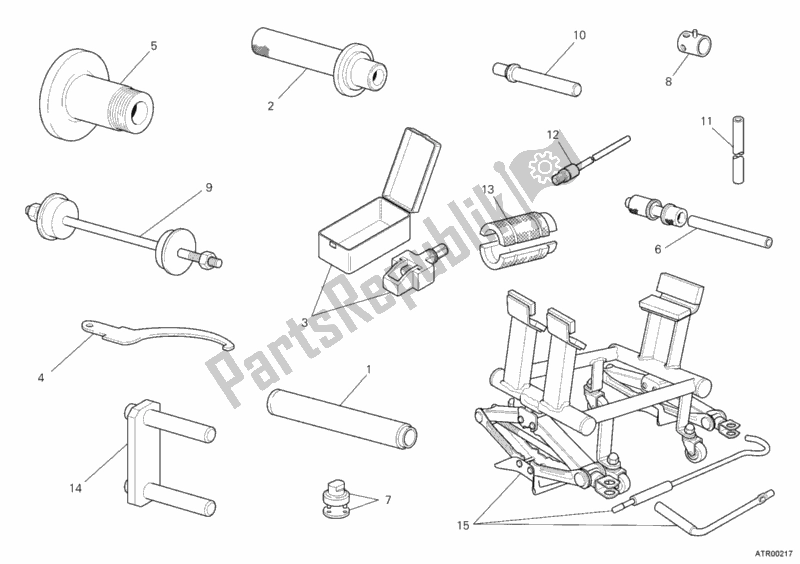 5
2
10
8
11
12
9
13
6
3
4
1
14
7
15
PartsRepublik
ATR00217